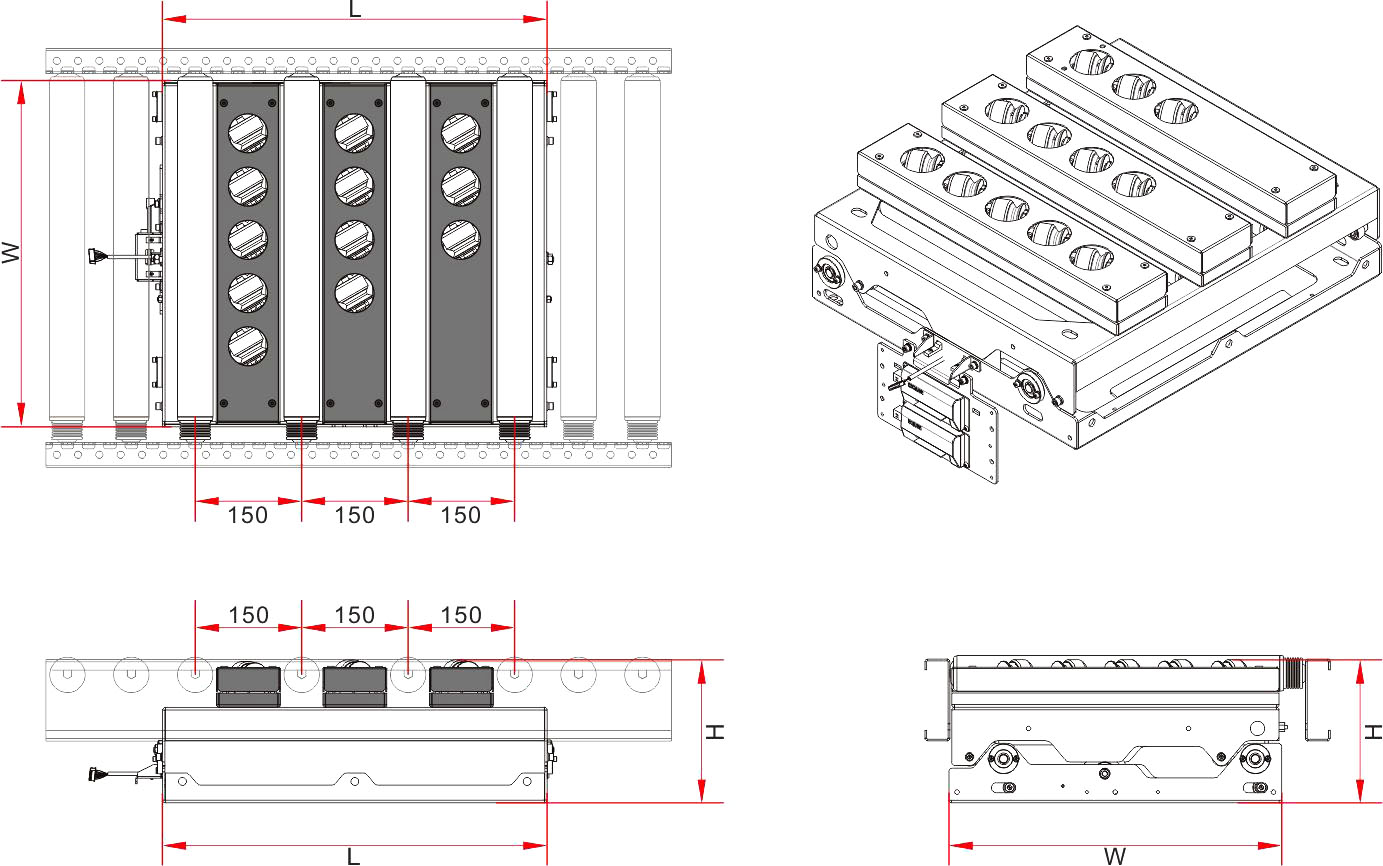 L

W

150 150 150

150 150 150

H

L

H

W